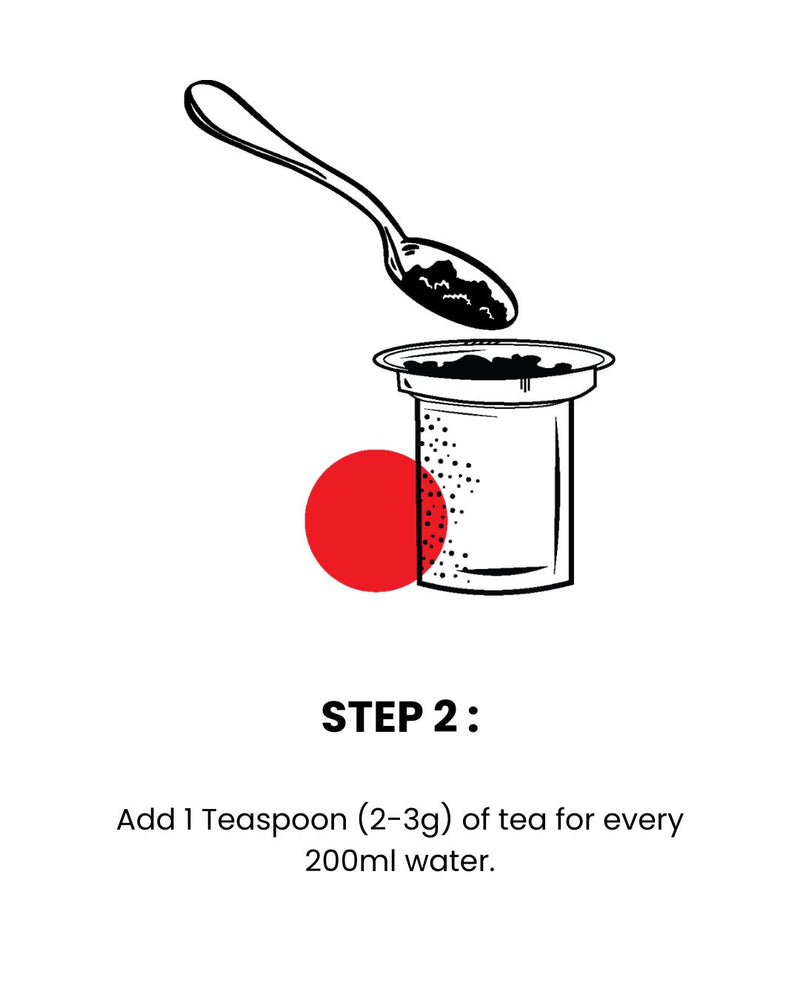 STEP 2 :

Add 1 Teaspoon (2-3g) of tea for every 200ml water.