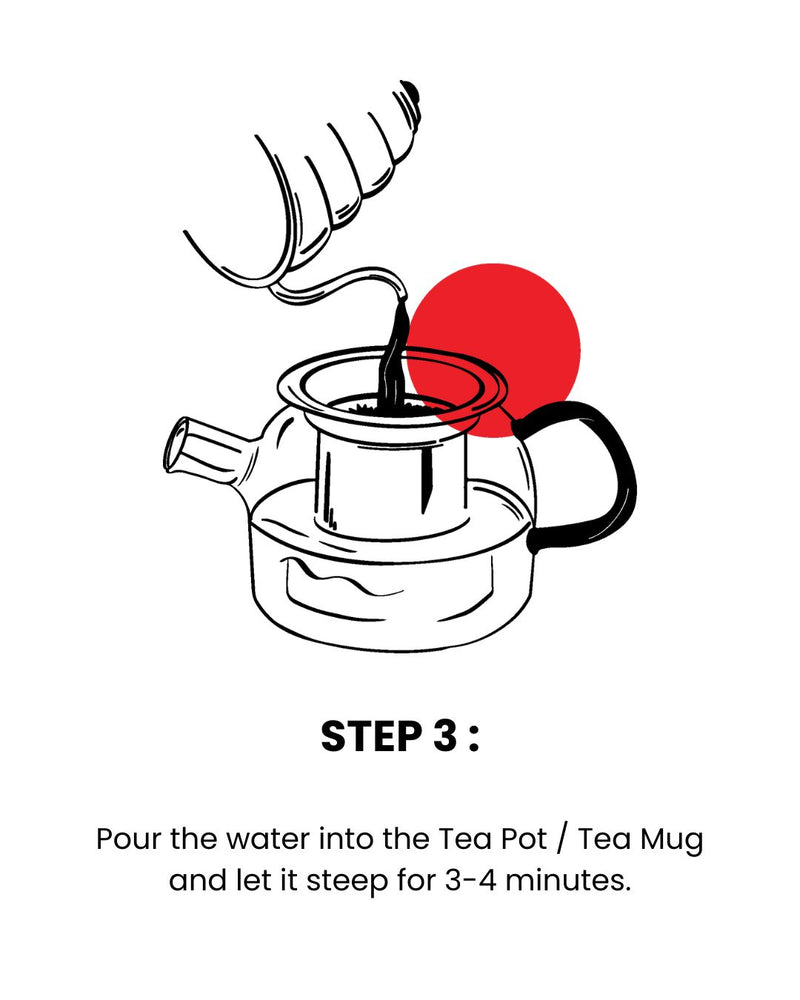 STEP 3 :

Pour the water into the Tea Pot / Tea Mug and let it steep for 3-4 minutes.