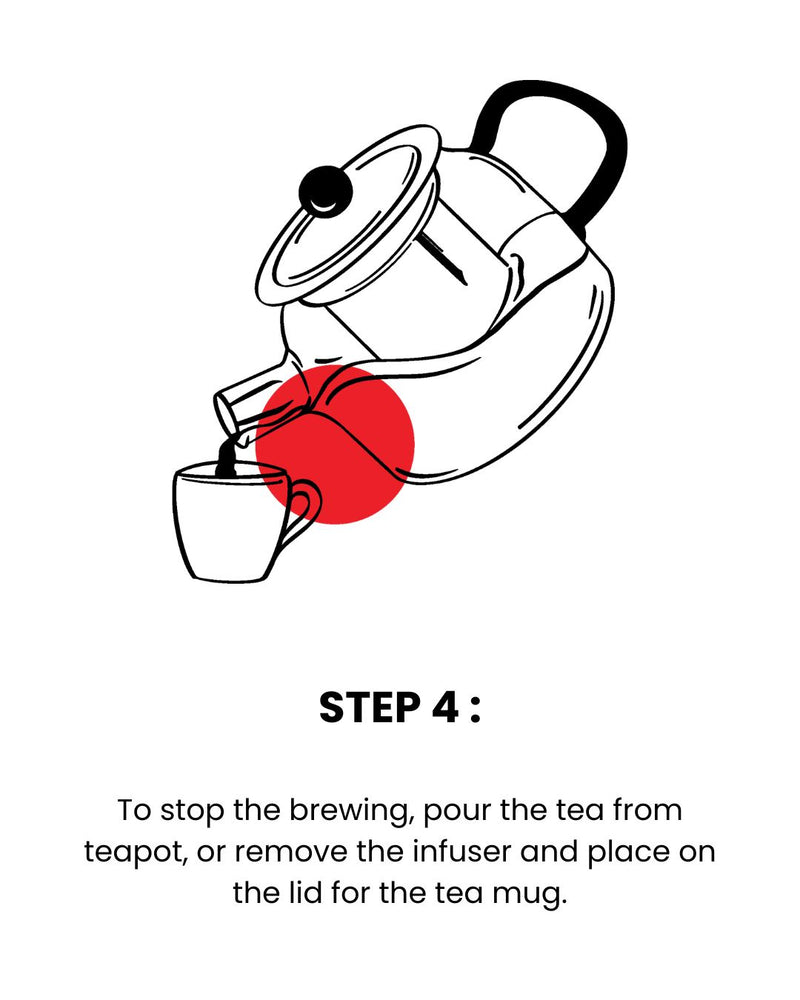 STEP 4 :

To stop the brewing, pour the tea from teapot, or remove the infuser and place on the lid for the tea mug.