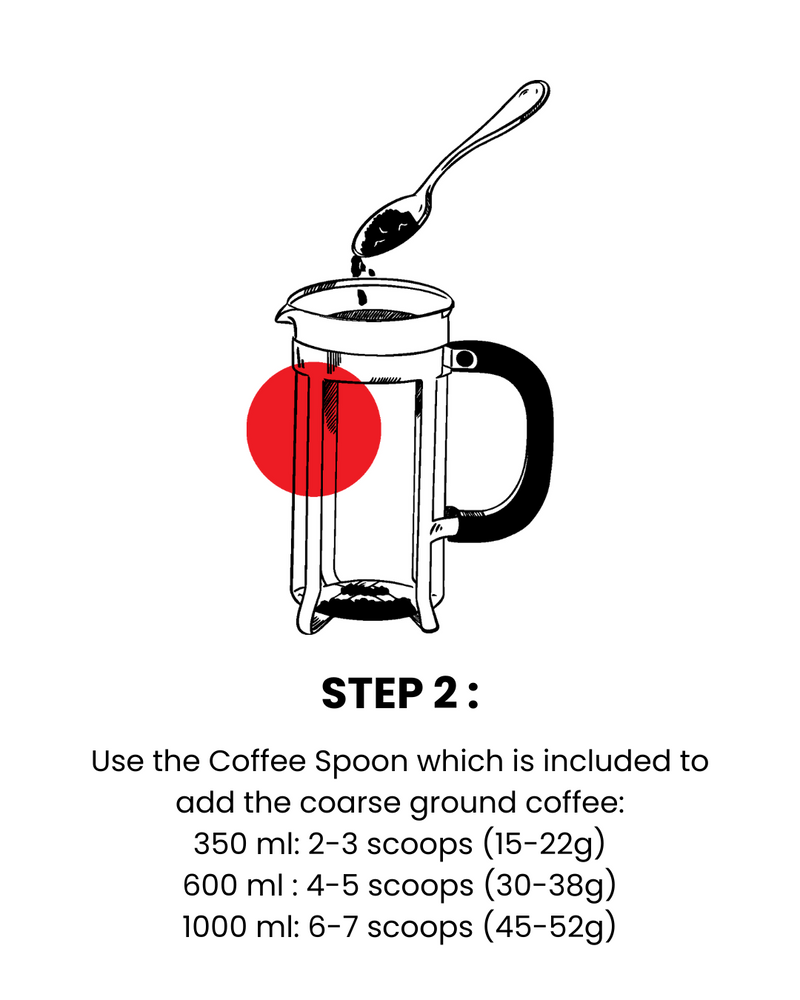 STEP 2 :

Use the Coffee Spoon which is included to add the coarse ground coffee:
350 ml: 2-3 scoops (15-22g)
600 ml : 4-5 scoops (30-38g)
1000 ml: 6-7 scoops (45-52g)