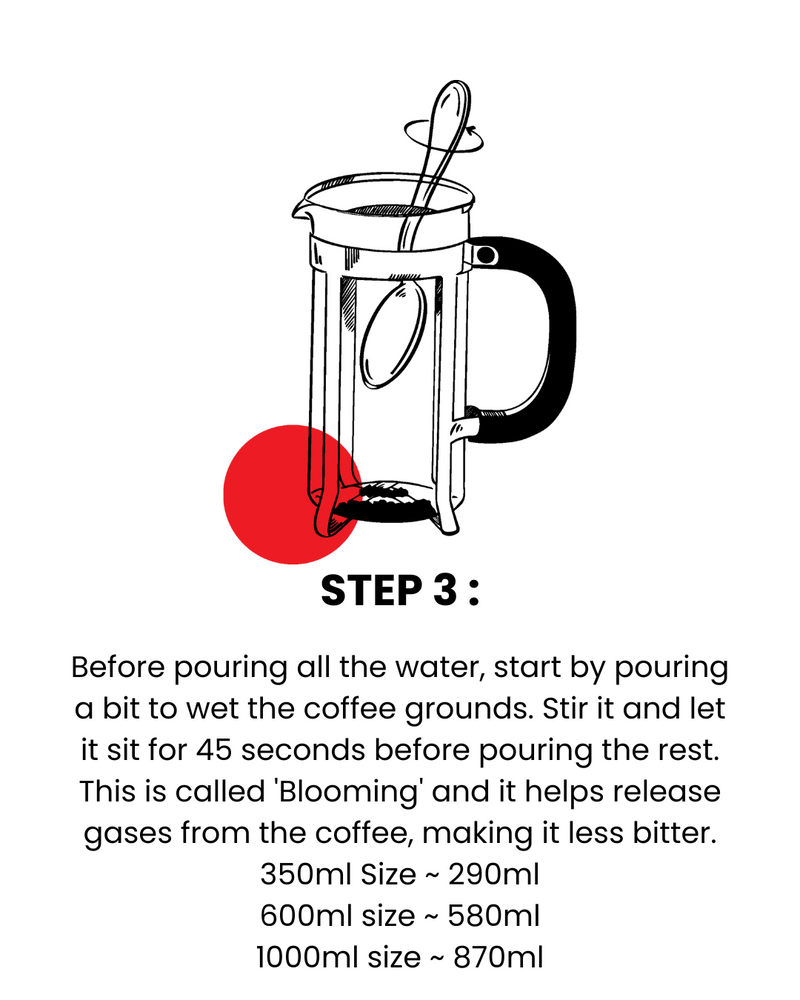 STEP 3 :

Before pouring all the water, start by pouring a bit to wet the coffee grounds. Stir it and let it sit for 45 seconds before pouring the rest. This is called 'Blooming' and it helps release gases from the coffee, making it less bitter.
350ml Size ~ 290ml
600ml size ~ 580ml
1000ml size ~ 870ml