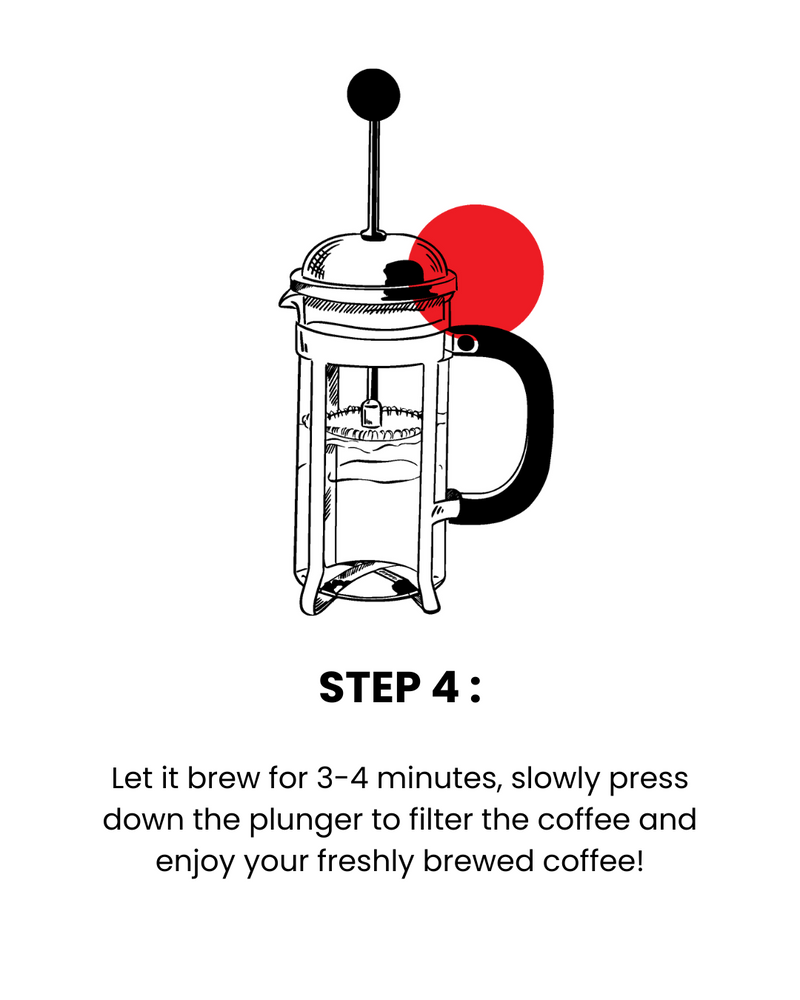 STEP 4 :

Let it brew for 3-4 minutes, slowly press down the plunger to filter the coffee and enjoy your freshly brewed coffee!