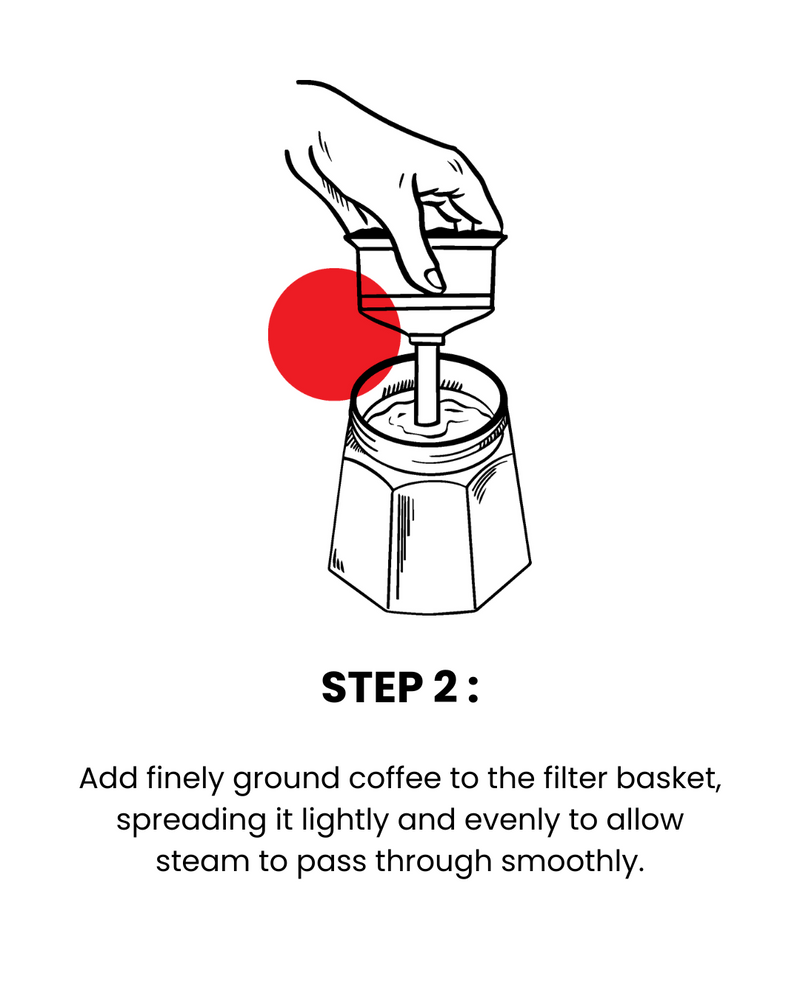 STEP 2 :

Add finely ground coffee to the filter basket, spreading it lightly and evenly to allow steam to pass through smoothly.