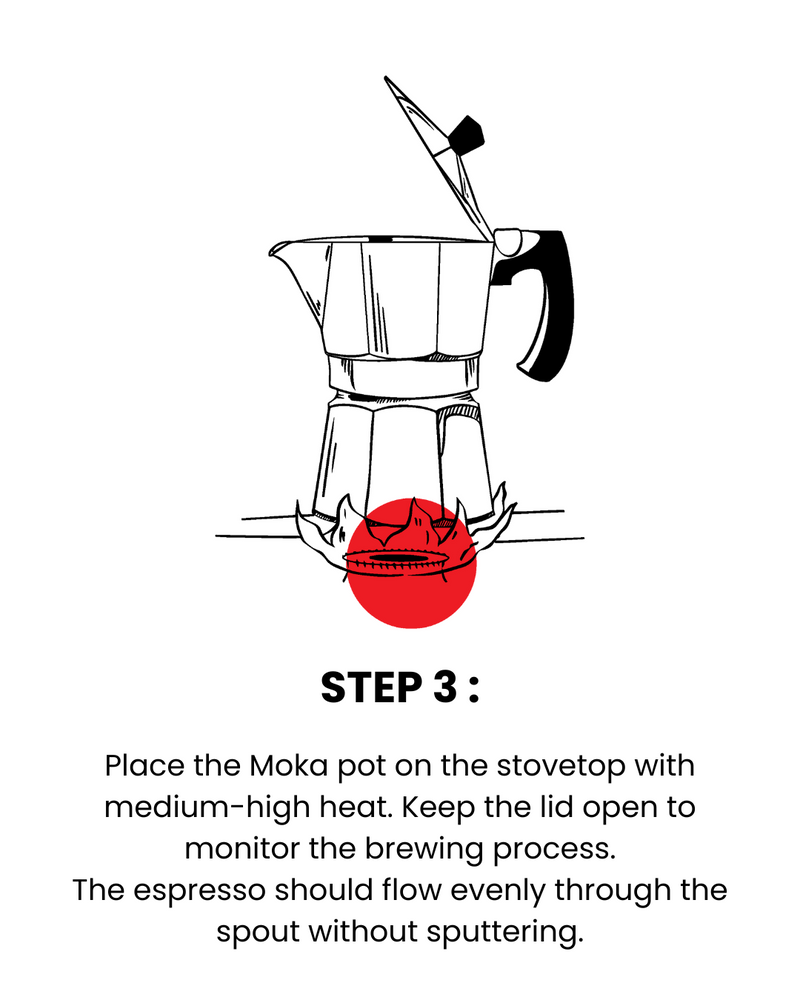 STEP 3 :

Place the Moka pot on the stovetop with medium-high heat. Keep the lid open to monitor the brewing process.
The espresso should flow evenly through the spout without sputtering.