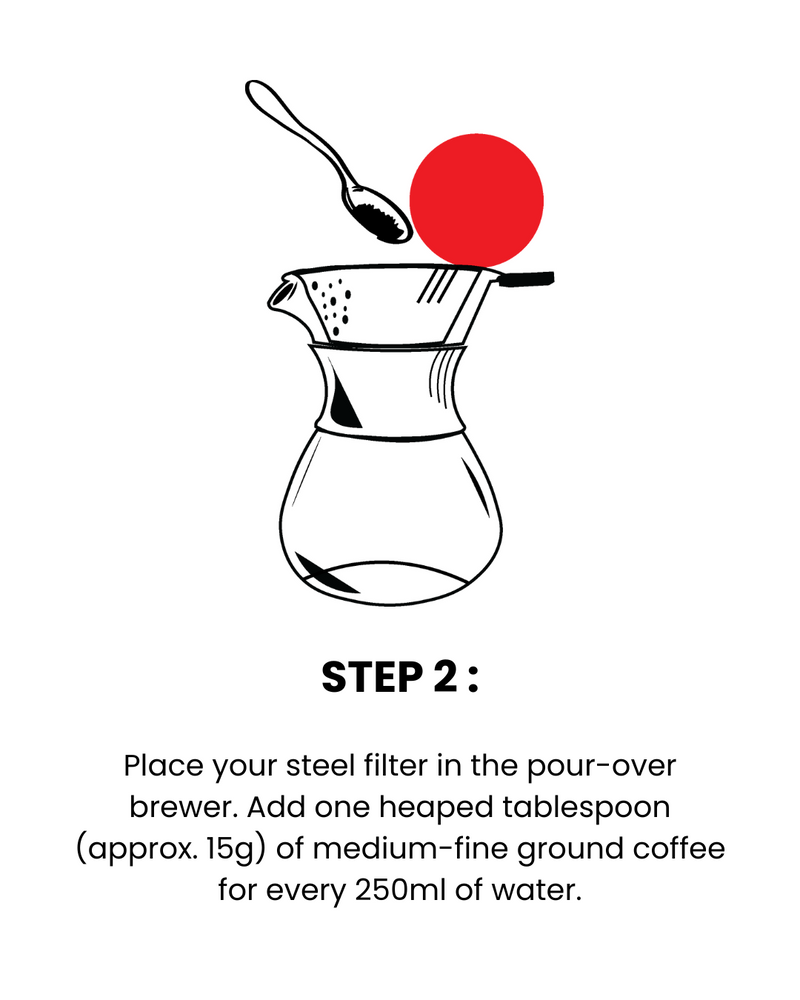 STEP 2 :

Place your steel filter in the pour-over brewer. Add one heaped tablespoon (approx. 15g) of medium-fine ground coffee for every 250ml of water.