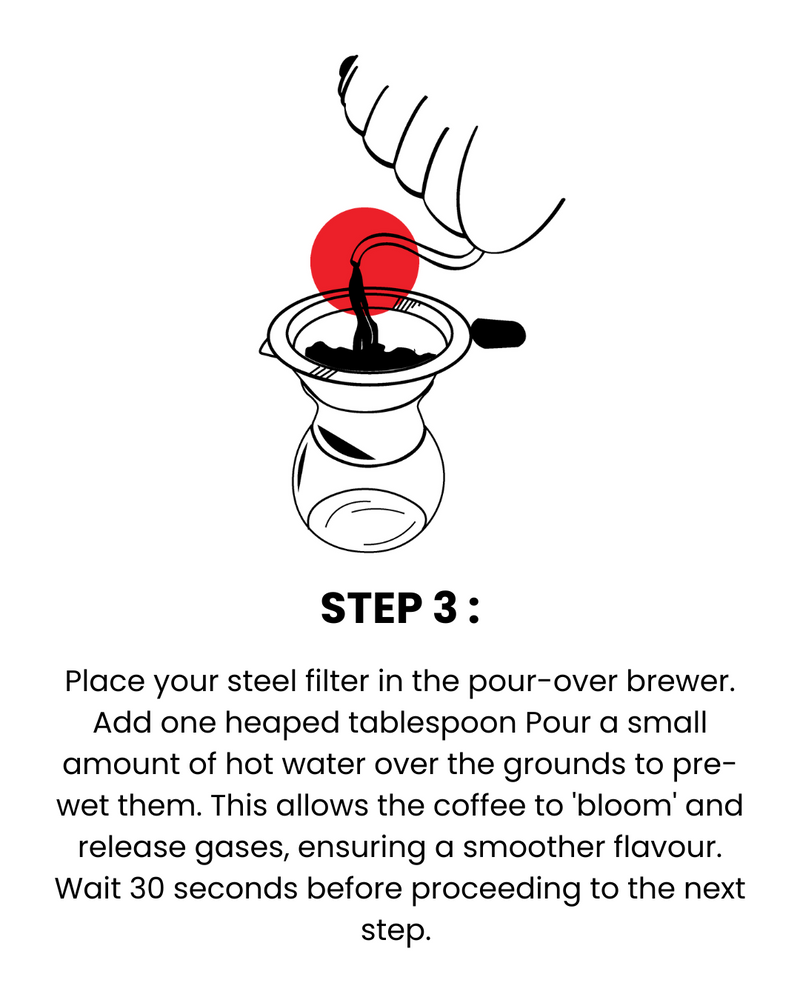 STEP 3 :

Place your steel filter in the pour-over brewer. Add one heaped tablespoon Pour a small amount of hot water over the grounds to pre-wet them. This allows the coffee to 'bloom' and release gases, ensuring a smoother flavour. Wait 30 seconds before proceeding to the next step.