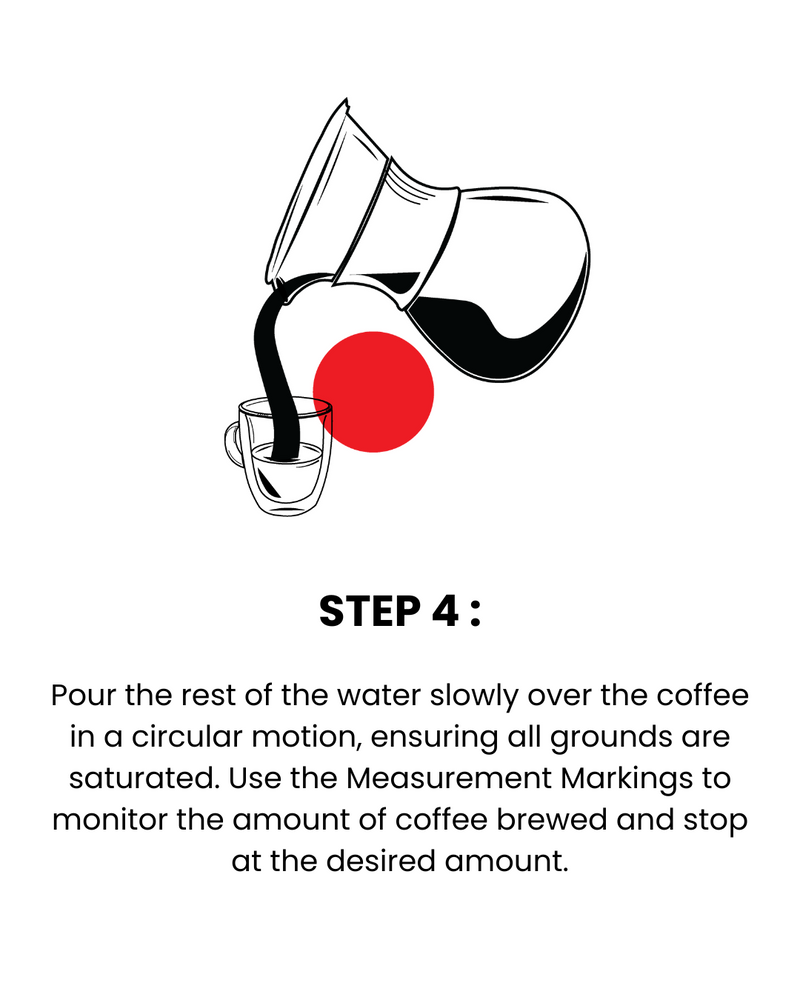 STEP 4 :

Pour the rest of the water slowly over the coffee in a circular motion, ensuring all grounds are saturated. Use the Measurement Markings to monitor the amount of coffee brewed and stop at the desired amount.