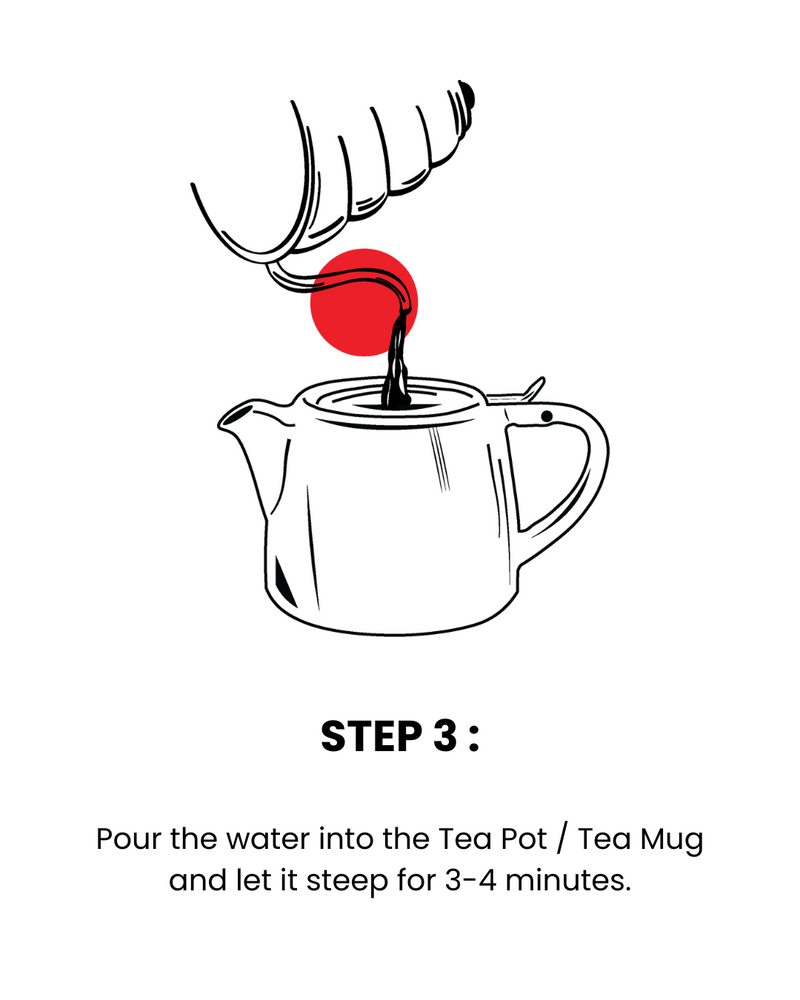 STEP 3 :

Pour the water into the Tea Pot / Tea Mug and let it steep for 3-4 minutes.