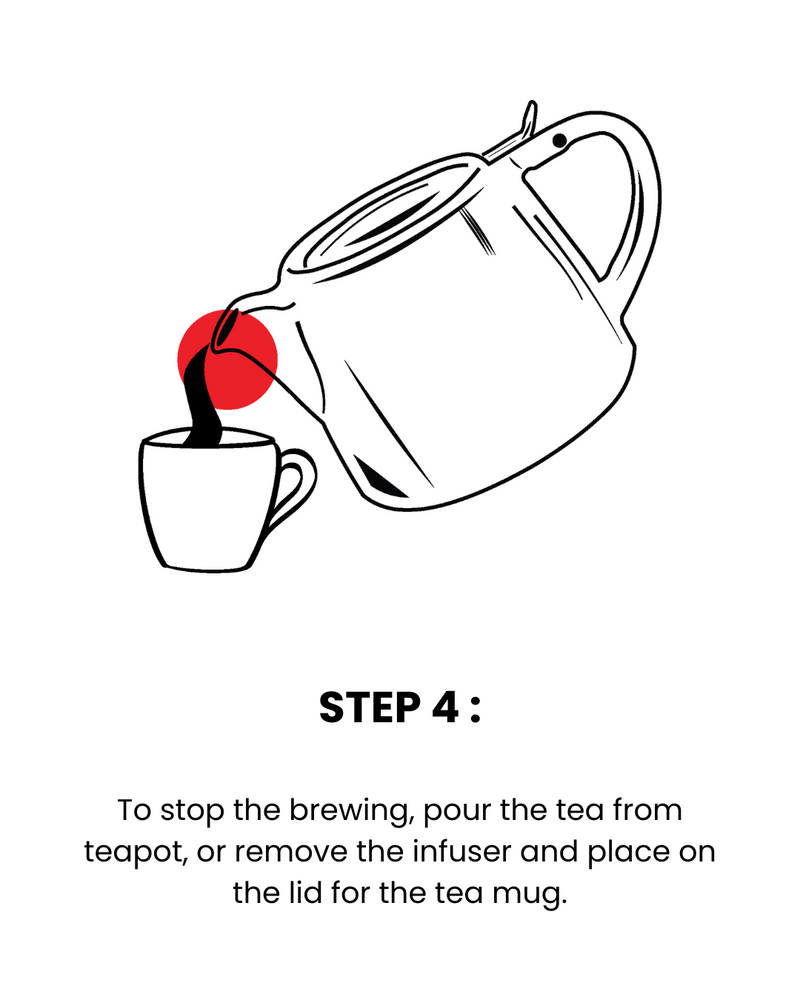 STEP 4 :

To stop the brewing, pour the tea from teapot, or remove the infuser and place on the lid for the tea mug.