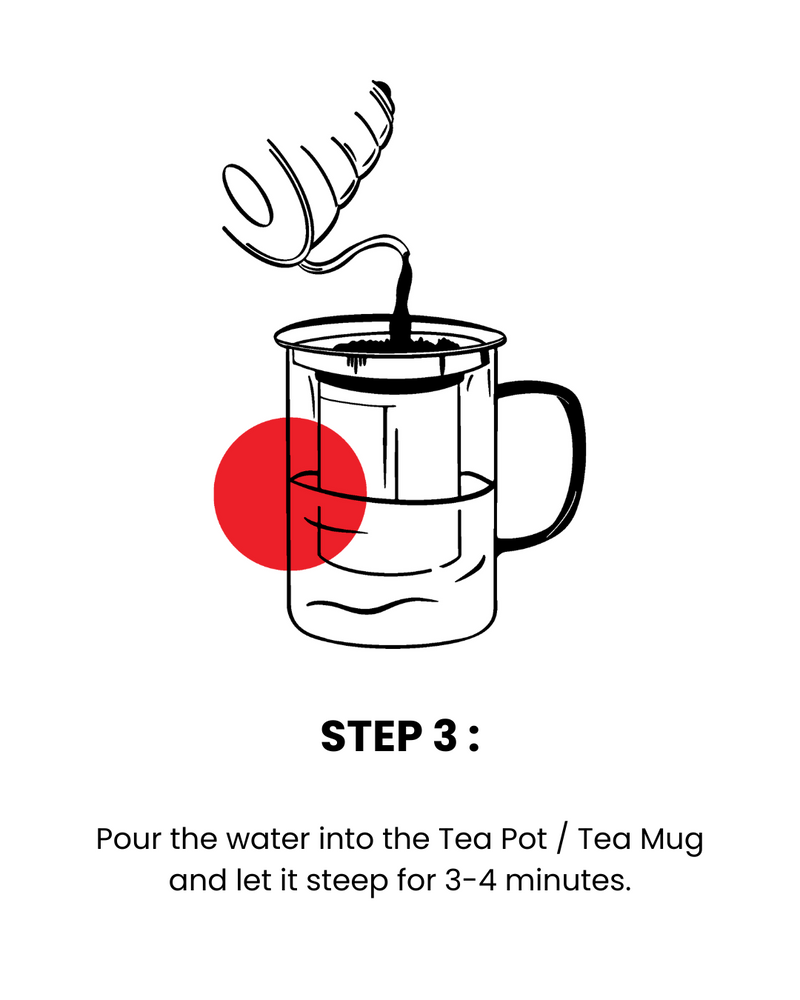 STEP 3 :

Pour the water into the Tea Pot / Tea Mug and let it steep for 3-4 minutes.