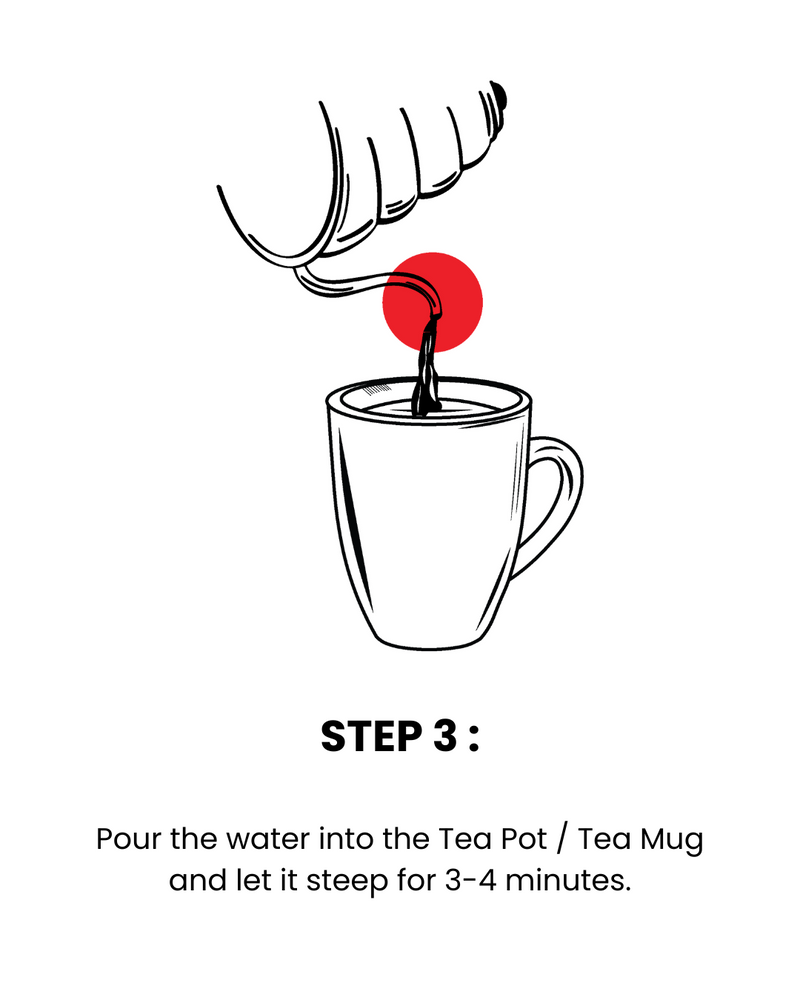 STEP 3 :

Pour the water into the Tea Pot / Tea Mug and let it steep for 3-4 minutes.