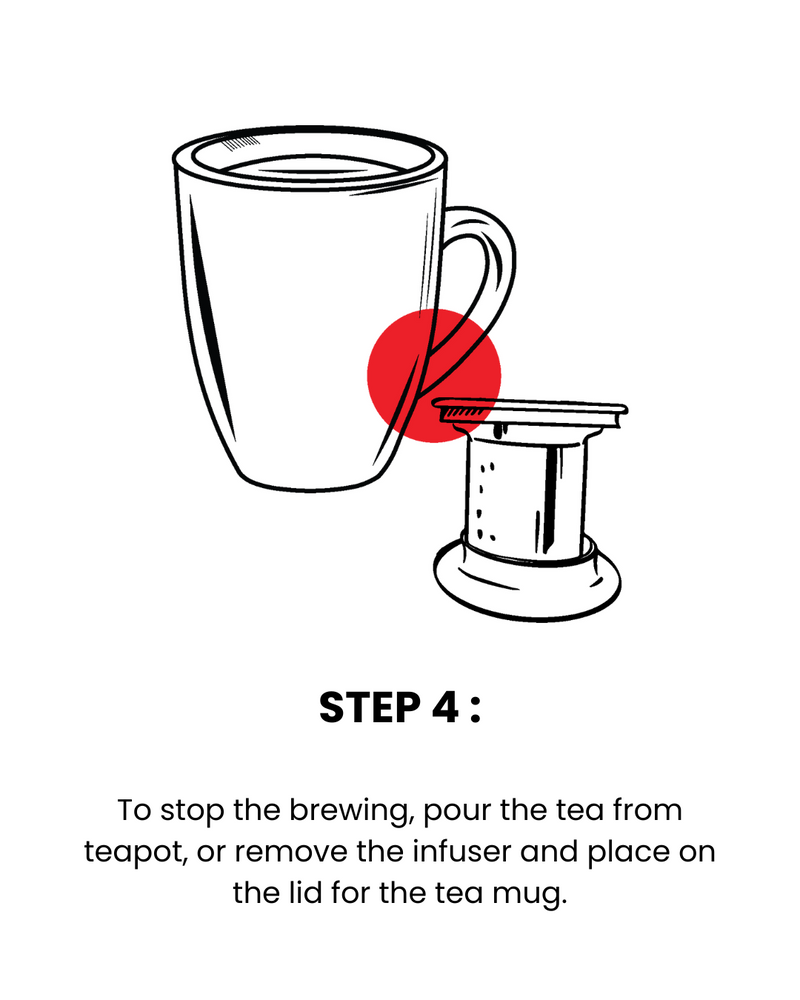 STEP 4 :

To stop the brewing, pour the tea from teapot, or remove the infuser and place on the lid for the tea mug.