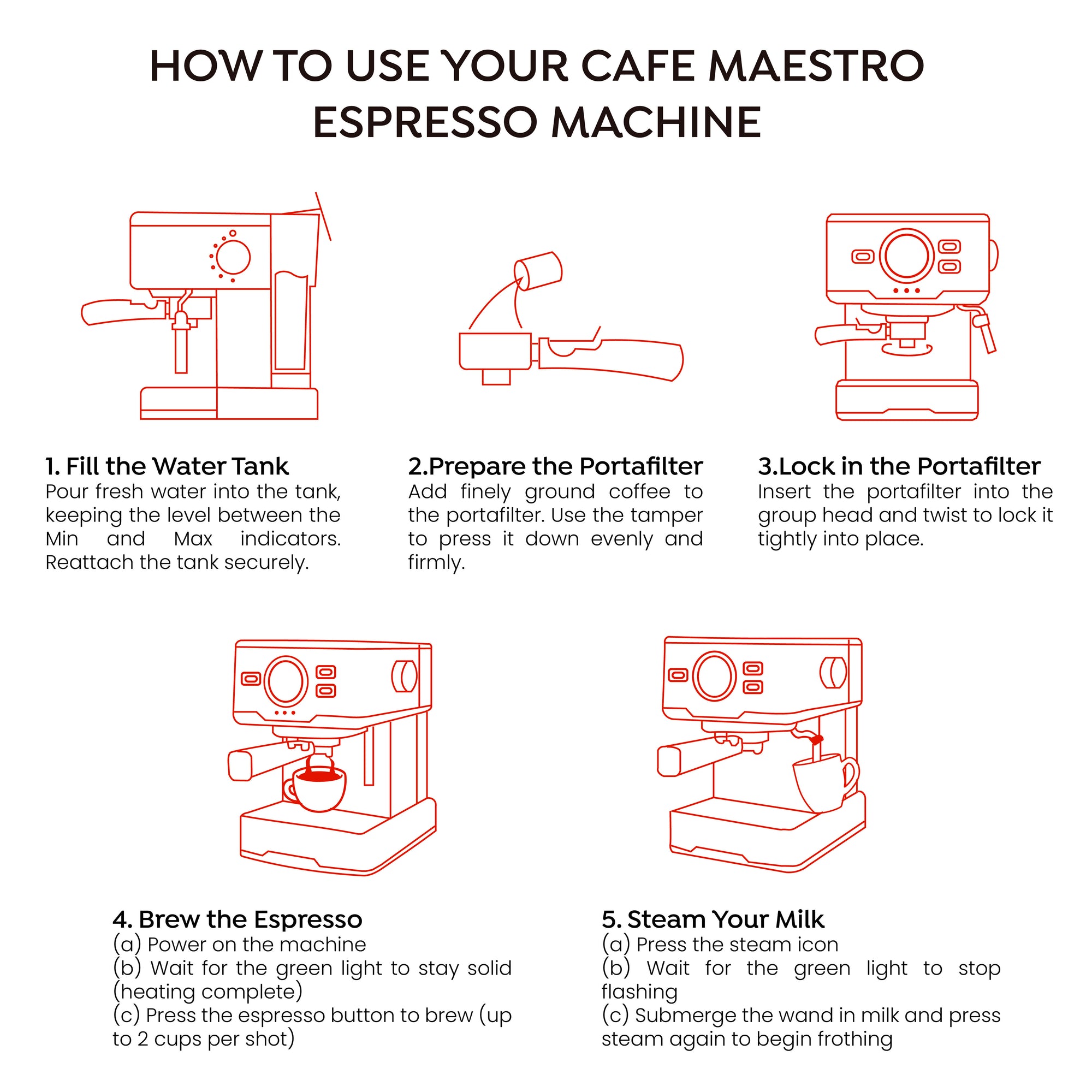 HOW TO USE YOUR CAFE MAESTRO ESPRESSO MACHINE

1. Fill the Water Tank
Pour fresh water into the tank, keeping the level between the Min and Max indicators. Reattach the tank securely.

2.Prepare the Portafilter
Add finely ground coffee to the portafilter. Use the tamper to press it down evenly and firmly.

3.Lock in the Portafilter
Insert the portafilter into the group head and twist to lock it tightly into place.

4. Brew the Espresso
(a) Power on the machine
(b) Wait for the green light to stay solid (heating complete)
(c) Press the espresso button to brew (up to 2 cups per shot)

5. Steam Your Milk
(a) Press the steam icon
(b) Wait for the green light to stop flashing
(c) Submerge the wand in milk and press steam again to begin frothing