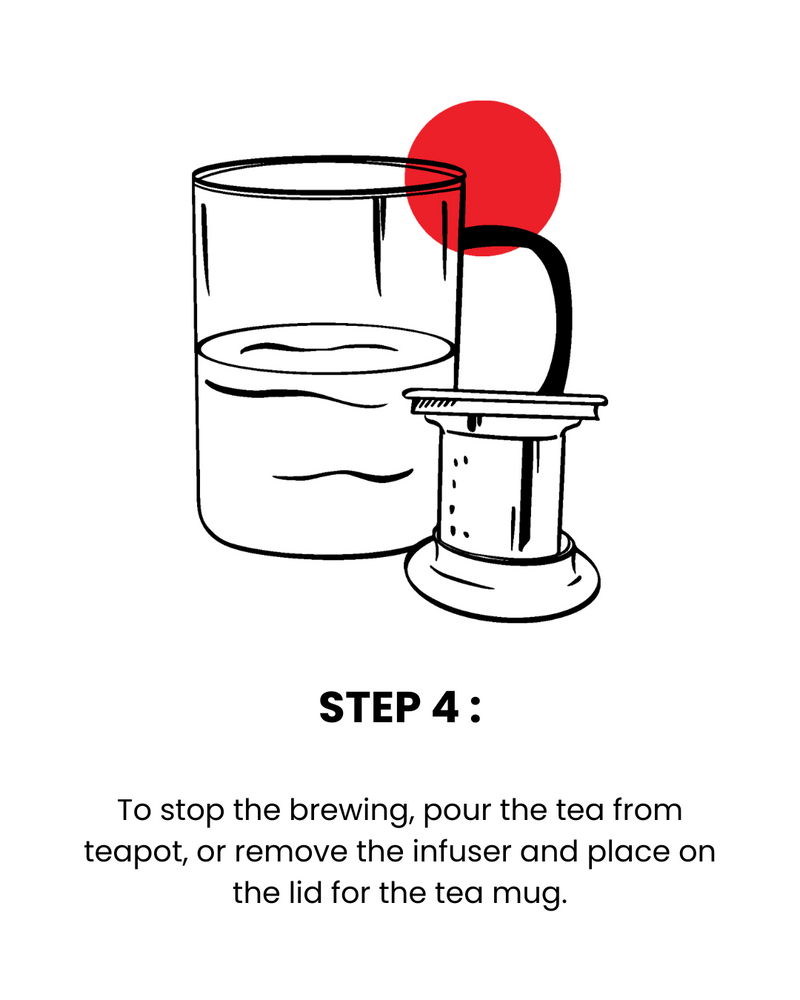 STEP 4 :

To stop the brewing, pour the tea from teapot, or remove the infuser and place on the lid for the tea mug.